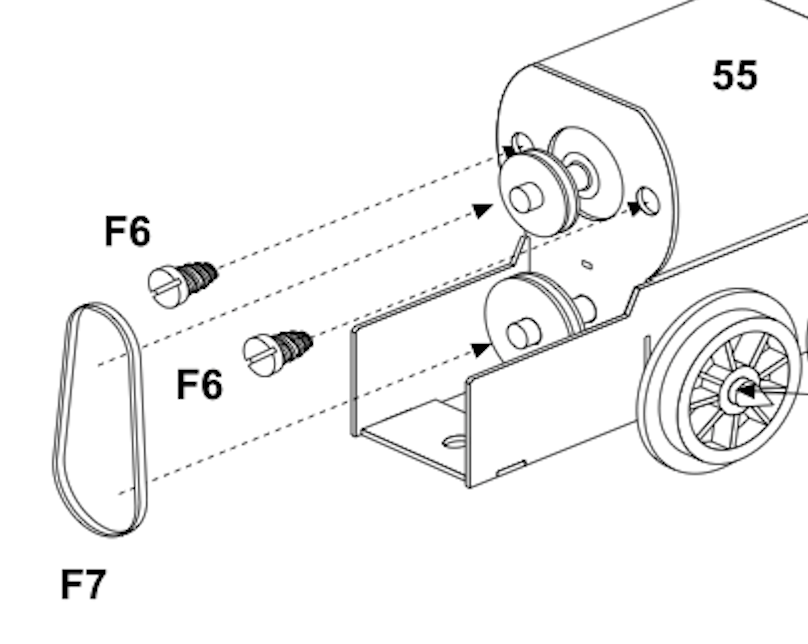 55

F6

F6

F7